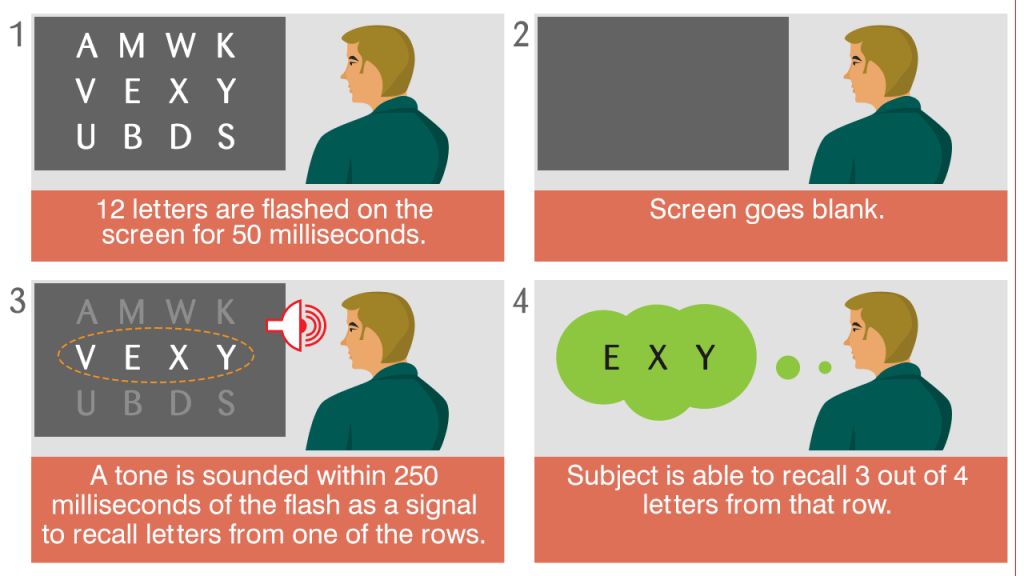 1

A M W K
V E X Y
U B D S

12 letters are flashed on the screen for 50 milliseconds.

2

Screen goes blank.

3

A M W K
V E X Y
U B D S

A tone is sounded within 250 milliseconds of the flash as a signal to recall letters from one of the rows.

4

E X Y

Subject is able to recall 3 out of 4 letters from that row.